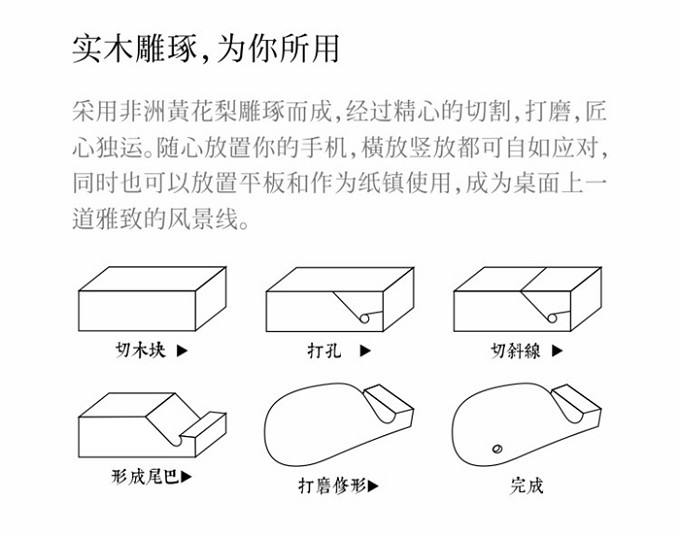 实木雕琢,为你所用

采用非洲黄花梨雕琢而成,经过精心的切割,打磨,匠心独运。随心放置你的手机,横放竖放都可自如应对,同时也可以放置平板和作为纸镇使用,成为桌面上一道雅致的风景线。

切木块 ▶

打孔 ▶

切斜線 ▶

形成尾巴▶

打磨修形▶

完成