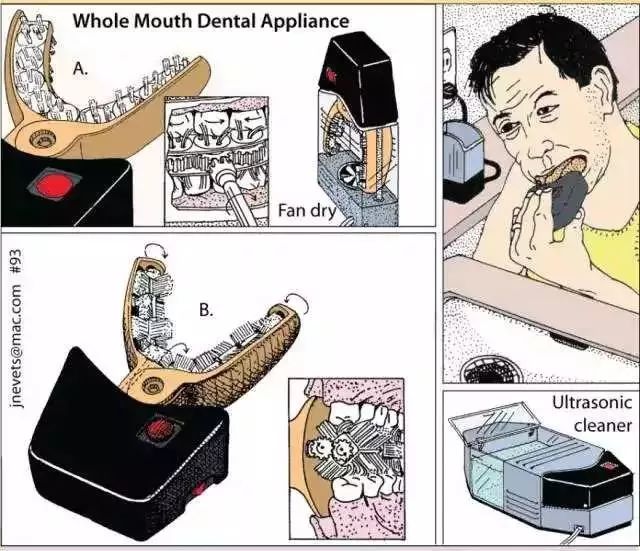 Whole Mouth Dental Appliance

A.

Fan dry

jnevets@mac.com #93

B.

Ultrasonic cleaner