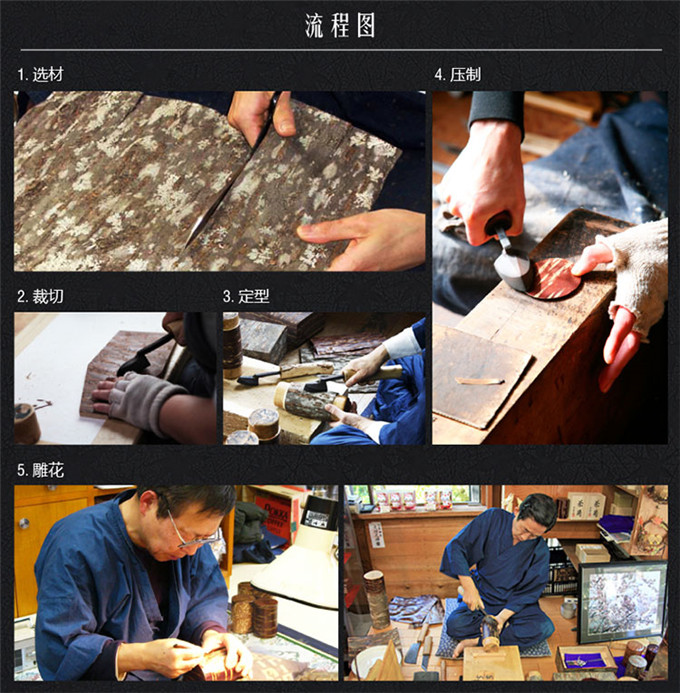 流程图

1. 选材

4. 压制

2. 裁切

3. 定型

5. 雕花